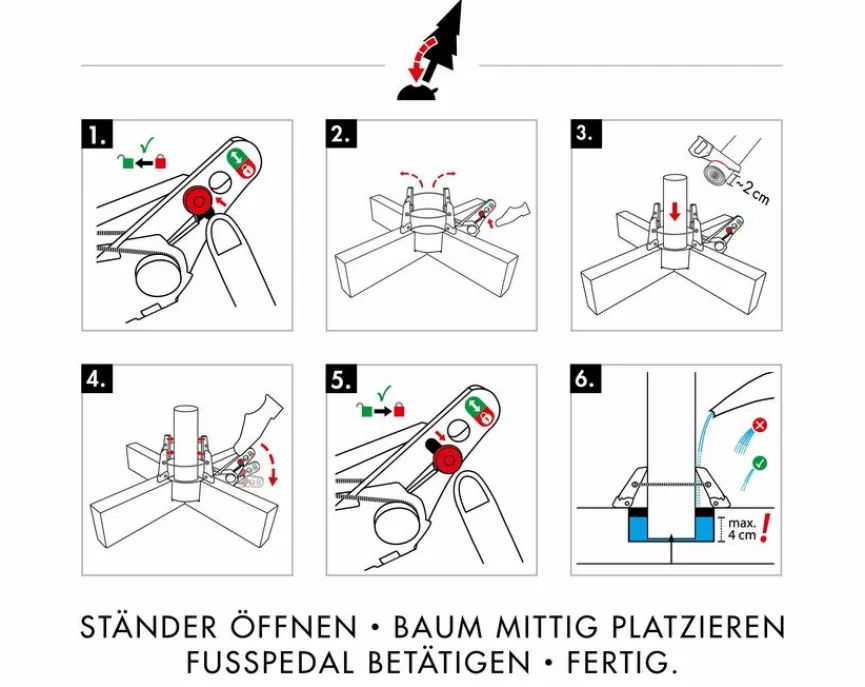 1.

2.

3.

~2 cm

4.

5.

6.

max. 4 cm !

STÄNDER ÖFFNEN • BAUM MITTIG PLATZIEREN
FUSSPEDAL BETÄTIGEN • FERTIG.